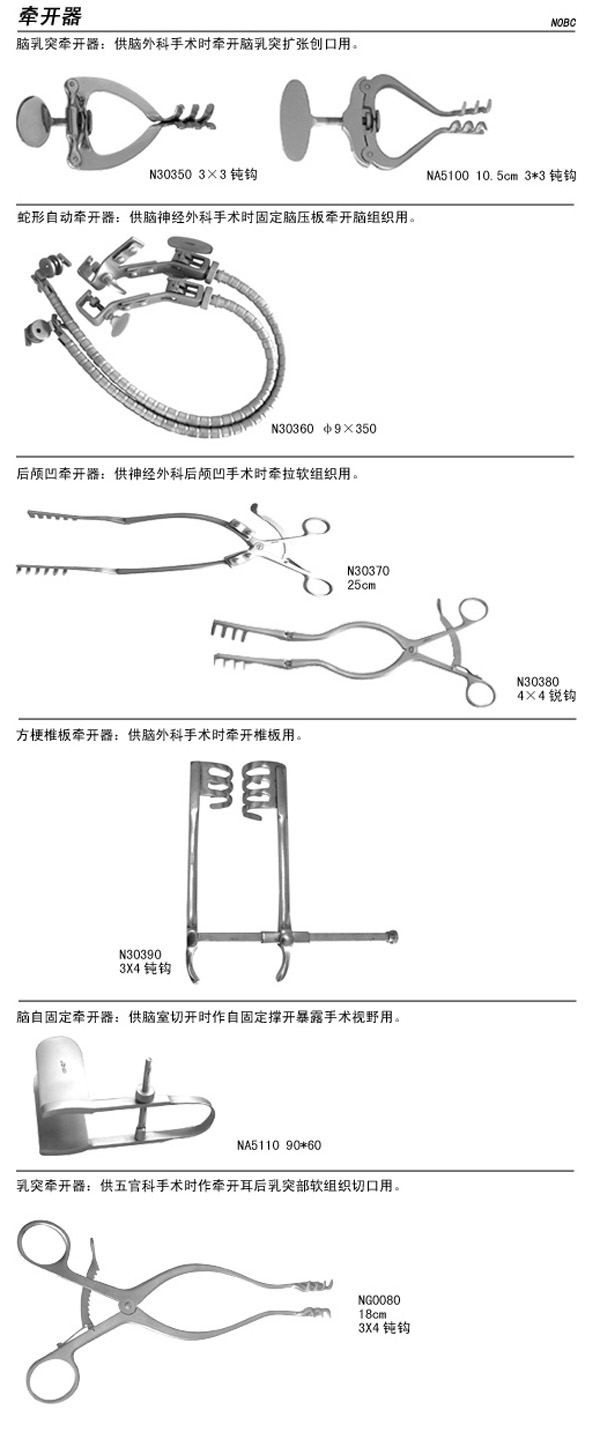 牵开器

NOBC

脑乳突牵开器：供脑外科手术时牵开脑乳突扩张创口用。

N30350 3×3 钝钩

NA5100 10.5cm 3*3 钝钩

蛇形自动牵开器：供脑神经外科手术时固定脑压板牵开脑组织用。

N30360 φ9×350

后颅凹牵开器：供神经外科后颅凹手术时牵拉软组织用。

N30370
25cm

N30380
4×4 锐钩

方梗椎板牵开器：供脑外科手术时牵开椎板用。

N30390
3X4 钝钩

脑自固定牵开器：供脑室切开时作自固定撑开暴露手术视野用。

NA5110 90*60

乳突牵开器：供五官科手术时作牵开耳后乳突部软组织切口用。

NG0080
18cm
3X4 钝钩