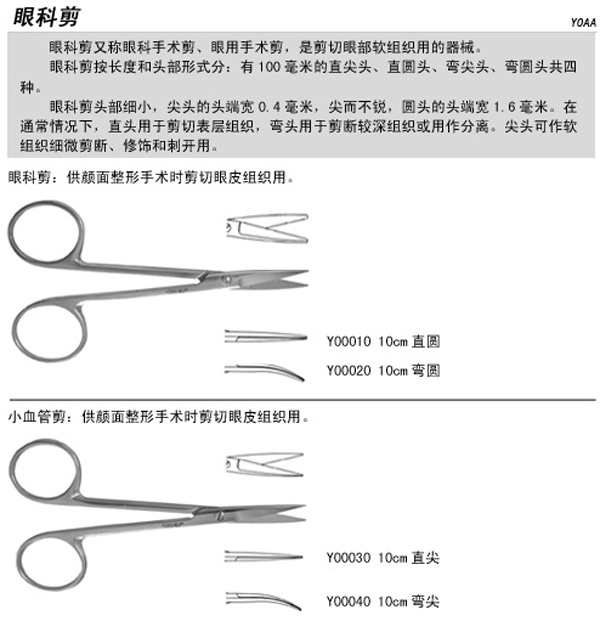 眼科剪

YOAA

眼科剪又称眼科手术剪、眼用手术剪，是剪切眼部软组织用的器械。

眼科剪按长度和头部形式分：有 100 毫米的直尖头、直圆头、弯尖头、弯圆头共四种。

眼科剪头部细小，尖头的头端宽 0.4 毫米，尖而不锐，圆头的头端宽 1.6 毫米。在通常情况下，直头用于剪切表层组织，弯头用于剪断较深组织或用作分离。尖头可作软组织细微剪断、修饰和刺开用。

眼科剪：供颜面整形手术时剪切眼皮组织用。

Y00010 10cm 直圆

Y00020 10cm 弯圆

小血管剪：供颜面整形手术时剪切眼皮组织用。

Y00030 10cm 直尖

Y00040 10cm 弯尖