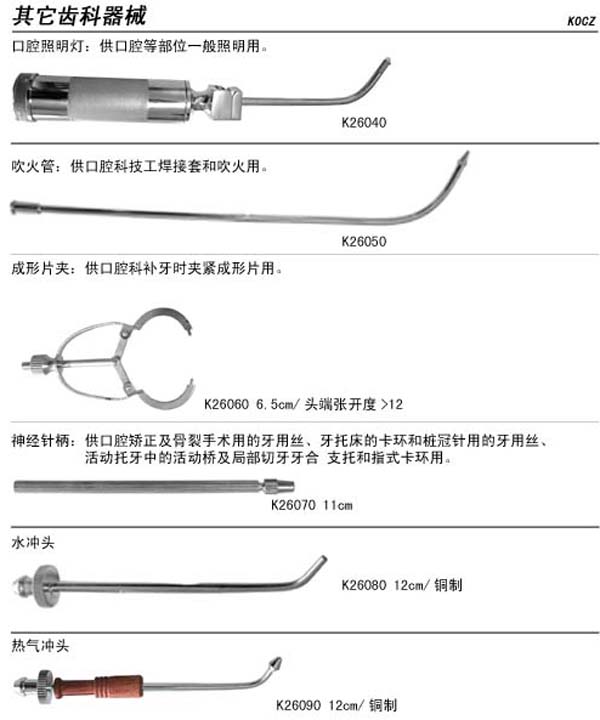 其它齿科器械

KOCZ

口腔照明灯：供口腔等部位一般照明用。

K26040

吹火管：供口腔科技工焊接套和吹火用。

K26050

成形片夹：供口腔科补牙时夹紧成形片用。

K26060 6.5cm/ 头端张开度 >12

神经针柄：供口腔矫正及骨裂手术用的牙用丝、牙托床的卡环和桩冠针用的牙用丝、活动托牙中的活动桥及局部切牙牙合 支托和指式卡环用。

K26070 11cm

水冲头

K26080 12cm/ 铜制

热气冲头

K26090 12cm/ 铜制