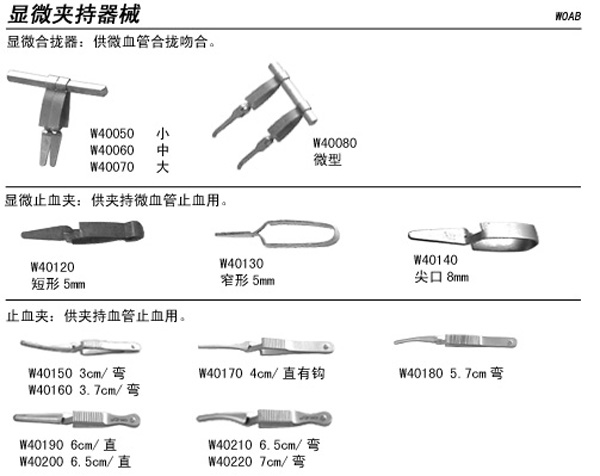 显微夹持器械

W0AB

显微合拢器：供微血管合拢吻合。

W40050 小
W40060 中
W40070 大

W40080
微型

显微止血夹：供夹持微血管止血用。

W40120
短形 5mm

W40130
窄形 5mm

W40140
尖口 8mm

止血夹：供夹持血管止血用。

W40150 3cm/ 弯
W40160 3.7cm/ 弯

W40170 4cm/ 直有钩

W40180 5.7cm 弯

W40190 6cm/ 直
W40200 6.5cm/ 直

W40210 6.5cm/ 弯
W40220 7cm/ 弯