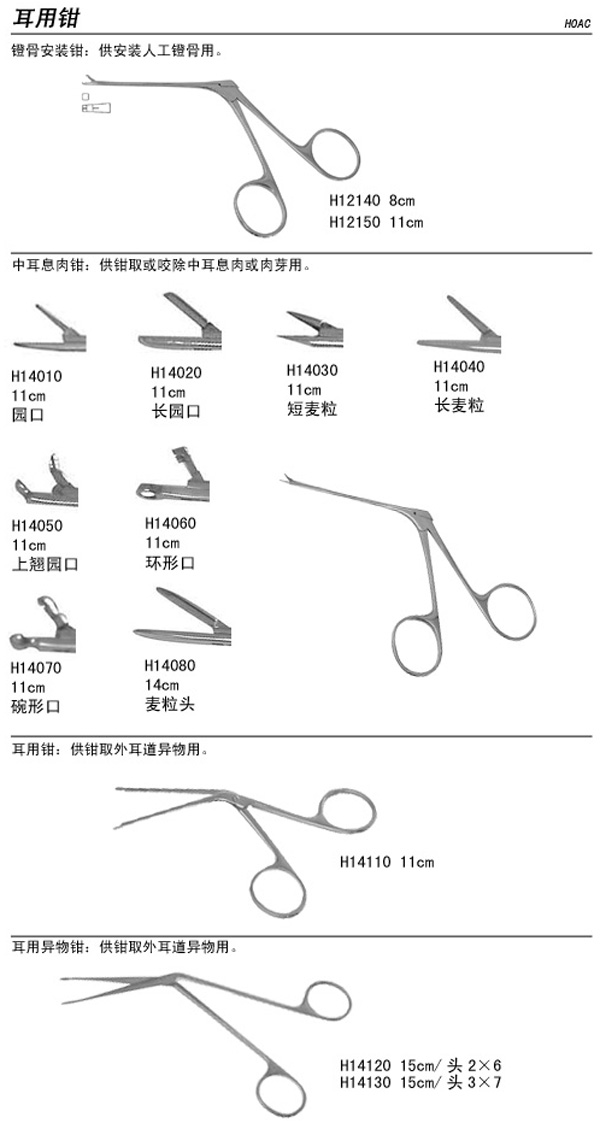 耳用钳

HOAC

镫骨安装钳：供安装人工镫骨用。

H12140 8cm
H12150 11cm

中耳息肉钳：供钳取或咬除中耳息肉或肉芽用。

H14010
11cm
园口

H14020
11cm
长园口

H14030
11cm
短麦粒

H14040
11cm
长麦粒

H14050
11cm
上翘园口

H14060
11cm
环形口

H14070
11cm
碗形口

H14080
14cm
麦粒头

耳用钳：供钳取外耳道异物用。

H14110 11cm

耳用异物钳：供钳取外耳道异物用。

H14120 15cm/ 头 2×6
H14130 15cm/ 头 3×7