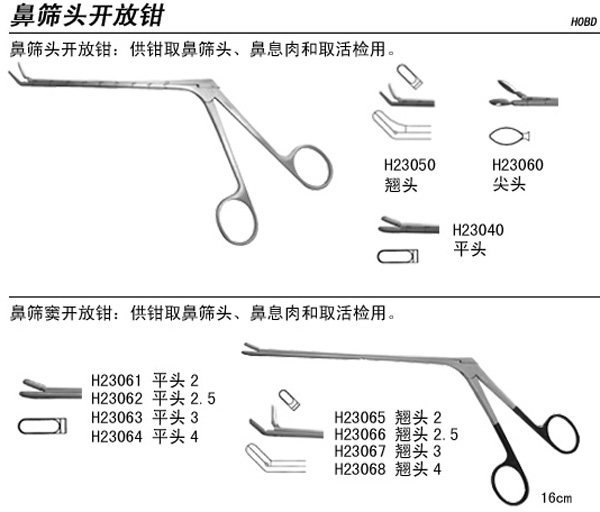 鼻筛头开放钳

HOBD

鼻筛头开放钳：供钳取鼻筛头、鼻息肉和取活检用。

H23050
翘头

H23060
尖头

H23040
平头

鼻筛窦开放钳：供钳取鼻筛头、鼻息肉和取活检用。

H23061 平头 2
H23062 平头 2.5
H23063 平头 3
H23064 平头 4

H23065 翘头 2
H23066 翘头 2.5
H23067 翘头 3
H23068 翘头 4

16cm