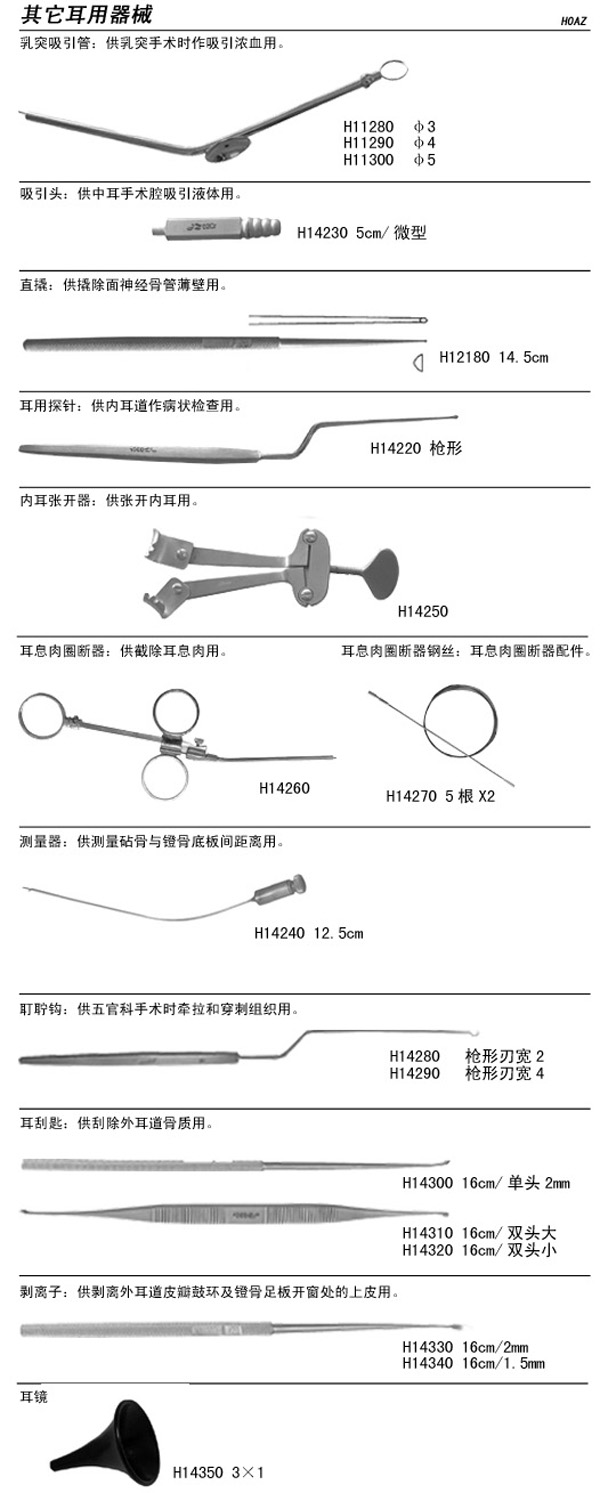 其它耳用器械
HOAZ

乳突吸引管：供乳突手术时作吸引浓血用。

H11280 φ3
H11290 φ4
H11300 φ5

吸引头：供中耳手术腔吸引液体用。

H14230 5cm/ 微型

直撬：供撬除面神经骨管薄壁用。

H12180 14.5cm

耳用探针：供内耳道作病状检查用。

H14220 枪形

内耳张开器：供张开内耳用。

H14250

耳息肉圈断器：供截除耳息肉用。

H14260

耳息肉圈断器钢丝：耳息肉圈断器配件。

H14270 5 根 X2

测量器：供测量砧骨与镫骨底板间距离用。

H14240 12.5cm

耵聍钩：供五官科手术时牵拉和穿刺组织用。

H14280 枪形刃宽 2
H14290 枪形刃宽 4

耳刮匙：供刮除外耳道骨质用。

H14300 16cm/ 单头 2mm

H14310 16cm/ 双头大
H14320 16cm/ 双头小

剥离子：供剥离外耳道皮瓣鼓环及镫骨足板开窗处的上皮用。

H14330 16cm/2mm
H14340 16cm/1.5mm

耳镜

H14350 3×1